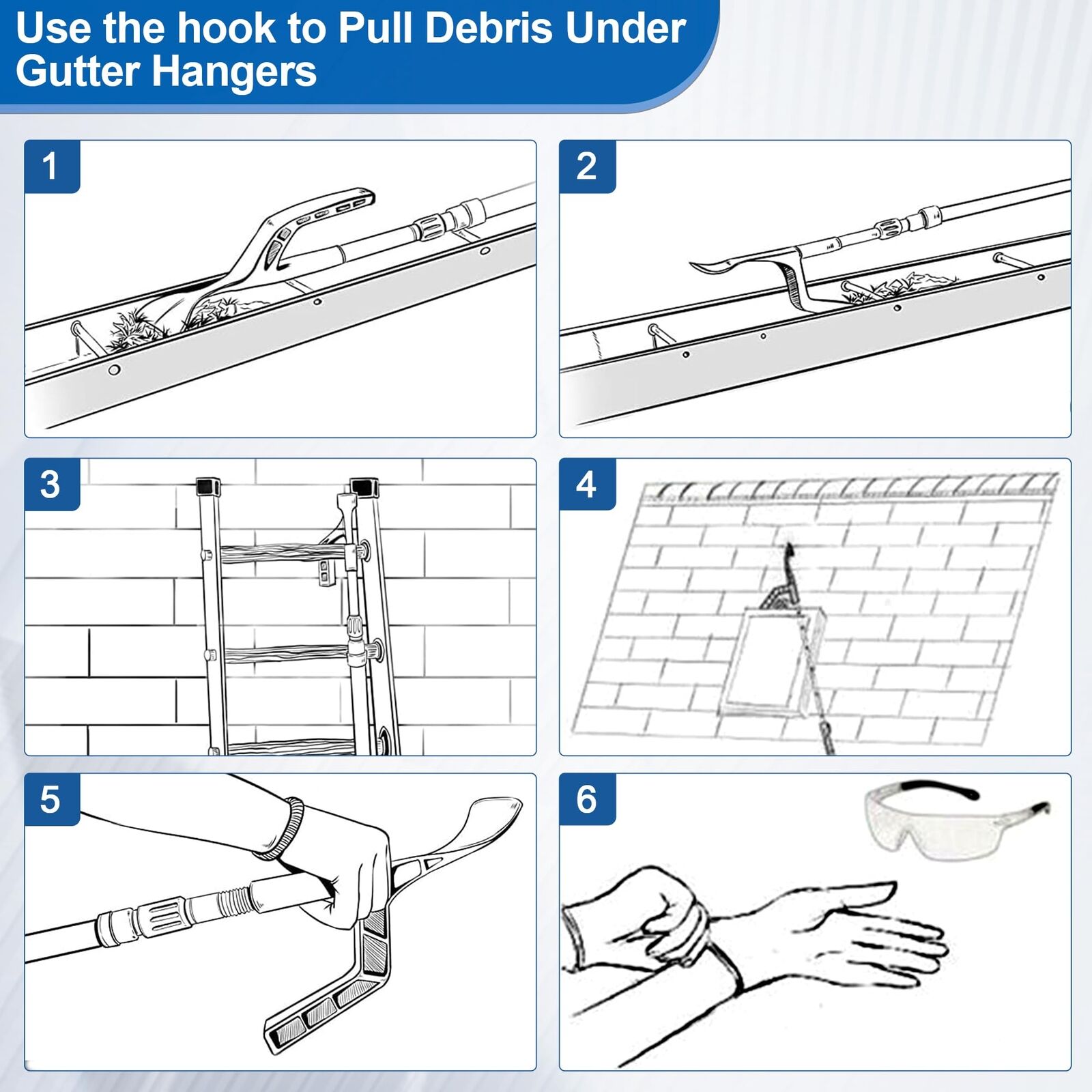 Use the hook to Pull Debris Under Gutter Hangers

1

2

3

4

5

6